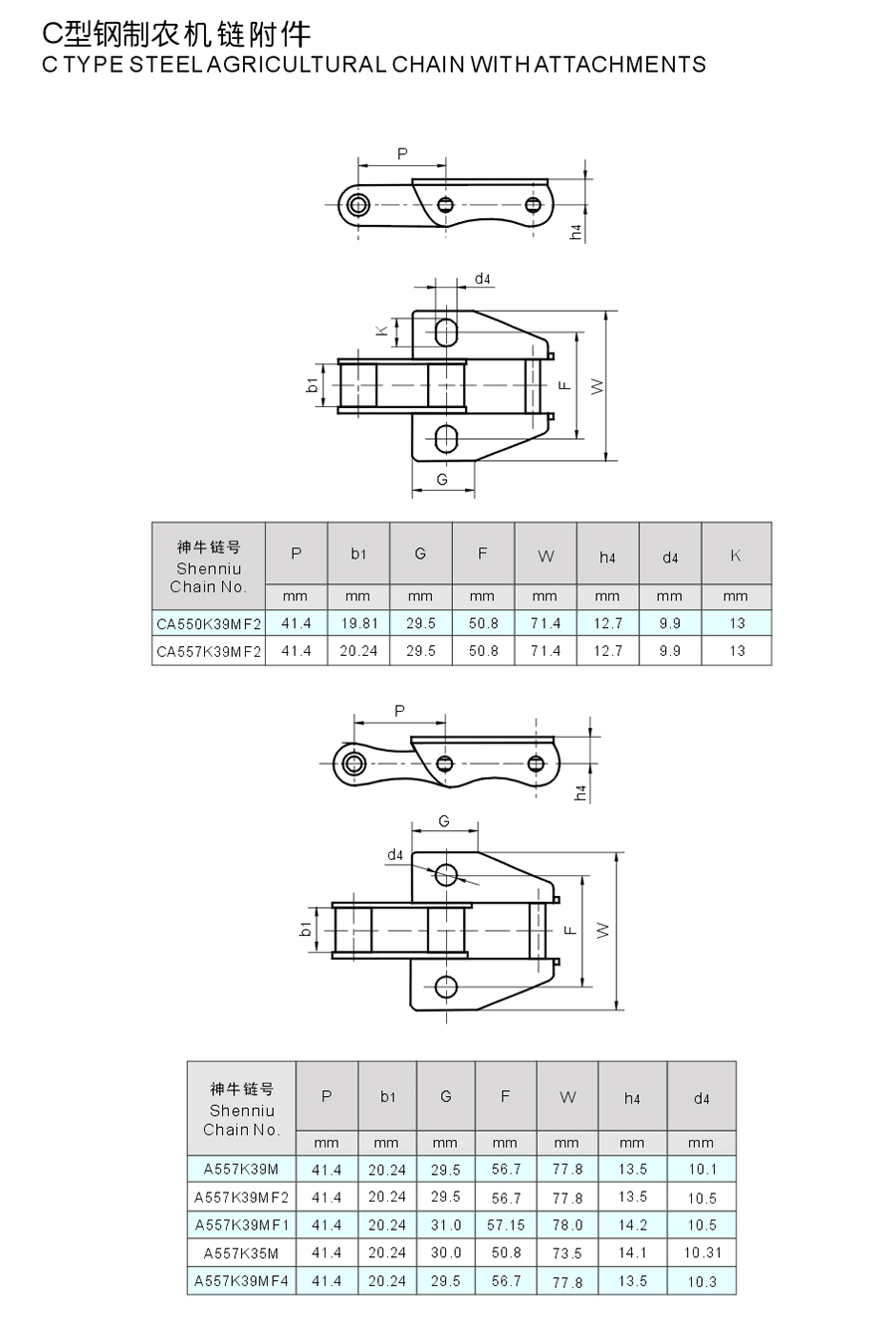 C型钢制农机链附件
C TYPE STEEL AGRICULTURAL CHAIN WITH ATTACHMENTS

P
h4
d4
K
b1
F
W
G

| 神牛链号 Shenniu Chain No. | P | b1 | G | F | W | h4 | d4 | K |
|---|---|---|---|---|---|---|---|---|
| | mm | mm | mm | mm | mm | mm | mm | mm |
| CA550K39MF2 | 41.4 | 19.81 | 29.5 | 50.8 | 71.4 | 12.7 | 9.9 | 13 |
| CA557K39MF2 | 41.4 | 20.24 | 29.5 | 50.8 | 71.4 | 12.7 | 9.9 | 13 |

P
h4
G
d4
b1
F
W

| 神牛链号 Shenniu Chain No. | P | b1 | G | F | W | h4 | d4 |
|---|---|---|---|---|---|---|---|
| | mm | mm | mm | mm | mm | mm | mm |
| A557K39M | 41.4 | 20.24 | 29.5 | 56.7 | 77.8 | 13.5 | 10.1 |
| A557K39MF2 | 41.4 | 20.24 | 29.5 | 56.7 | 77.8 | 13.5 | 10.5 |
| A557K39MF1 | 41.4 | 20.24 | 31.0 | 57.15 | 78.0 | 14.2 | 10.5 |
| A557K35M | 41.4 | 20.24 | 30.0 | 50.8 | 73.5 | 14.1 | 10.31 |
| A557K39MF4 | 41.4 | 20.24 | 29.5 | 56.7 | 77.8 | 13.5 | 10.3 |